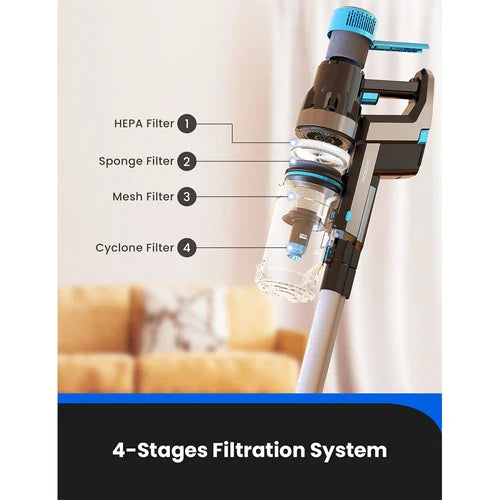 HEPA Filter 1

Sponge Filter 2

Mesh Filter 3

Cyclone Filter 4

4-Stages Filtration System